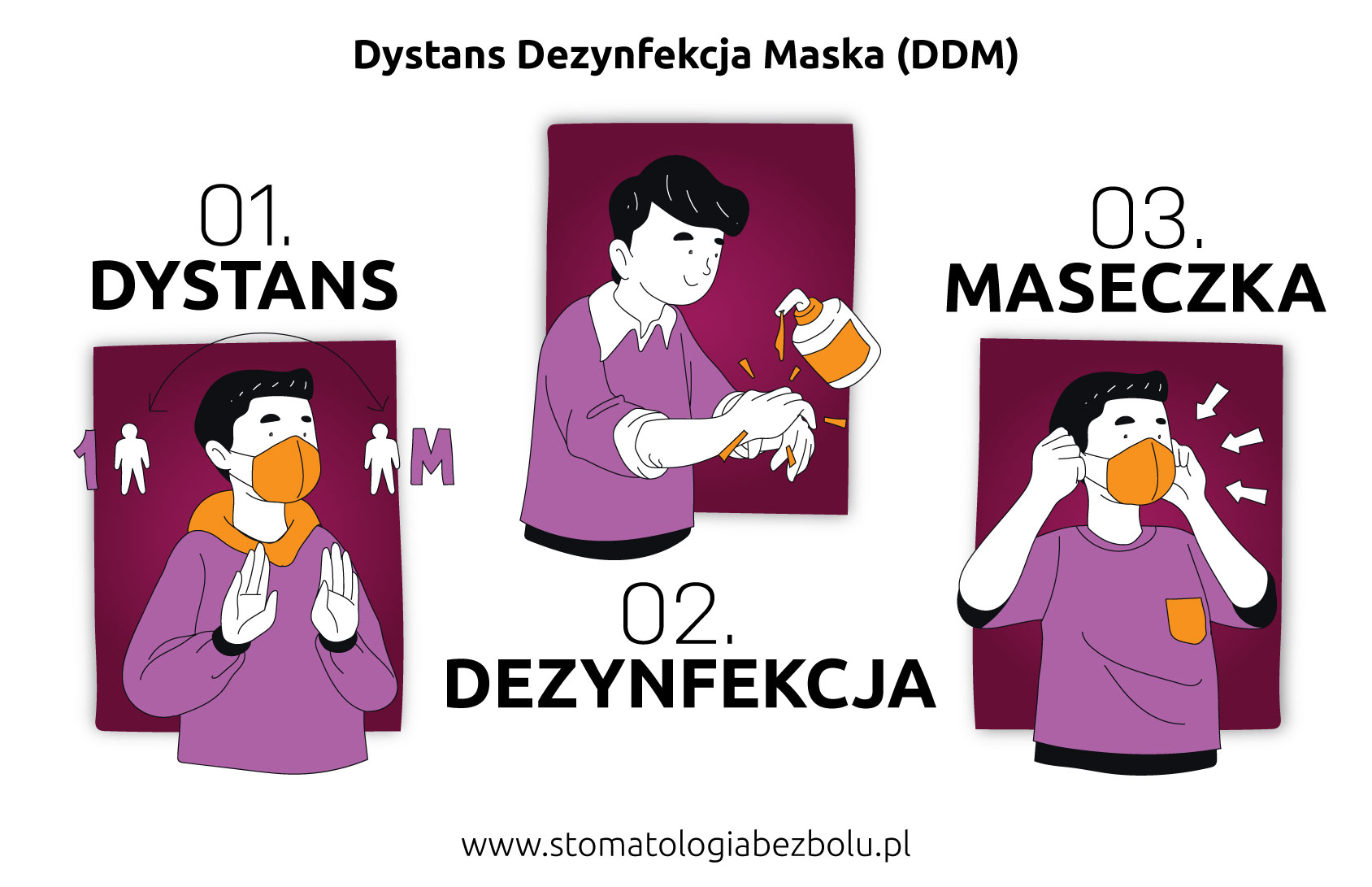 Dystans Dezynfekcja Maska (DDM)

01.
DYSTANS

1 M

02.
DEZYNFEKCJA

03.
MASECZKA

www.stomatologiabezbolu.pl